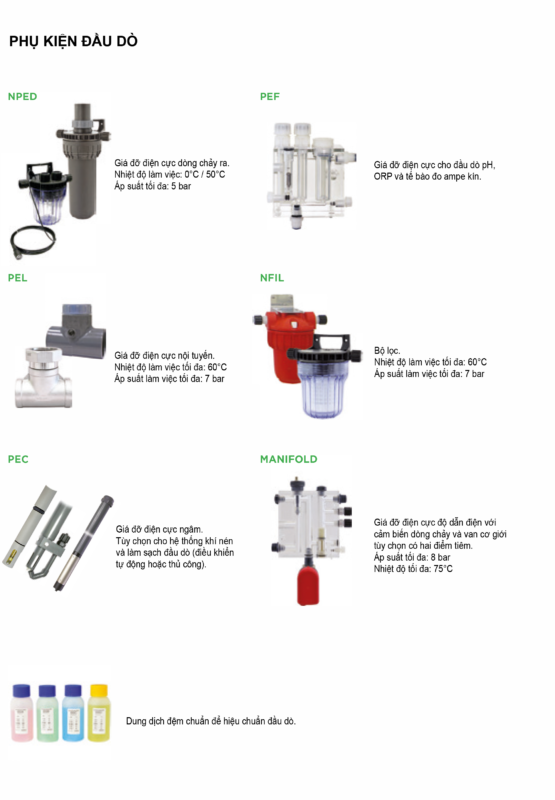 PHỤ KIỆN ĐẦU DÒ

NPED

Giá đỡ điện cực dòng chảy ra.
Nhiệt độ làm việc: 0°C / 50°C
Áp suất tối đa: 5 bar

PEF

Giá đỡ điện cực cho đầu dò pH, ORP và tế bào đo ampe kín.

PEL

Giá đỡ điện cực nội tuyến.
Nhiệt độ làm việc tối đa: 60°C
Áp suất làm việc tối đa: 7 bar

NFIL

Bộ lọc.
Nhiệt độ làm việc tối đa: 60°C
Áp suất làm việc tối đa: 7 bar

PEC

Giá đỡ điện cực ngâm.
Tùy chọn cho hệ thống khí nén và làm sạch đầu dò (điều khiển tự động hoặc thủ công).

MANIFOLD

Giá đỡ điện cực độ dẫn điện với cảm biến dòng chảy và van cơ giới tùy chọn có hai điểm tiêm.
Áp suất tối đa: 8 bar
Nhiệt độ tối đa: 75°C

Dung dịch đệm chuẩn để hiệu chuẩn đầu dò.